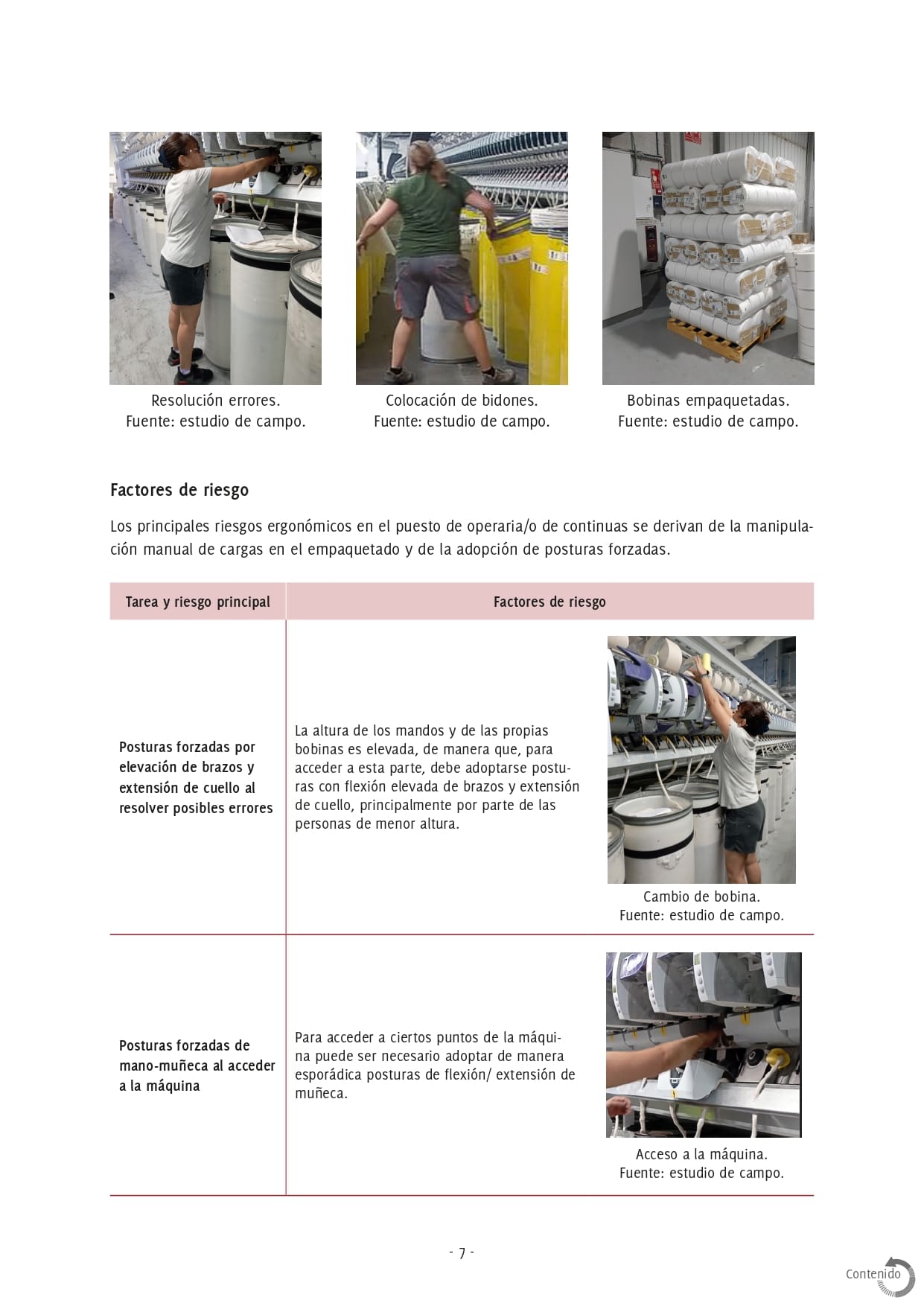 Resolución errores.
Fuente: estudio de campo.

Colocación de bidones.
Fuente: estudio de campo.

Bobinas empaquetadas.
Fuente: estudio de campo.

Factores de riesgo

Los principales riesgos ergonómicos en el puesto de operaria/o de continuas se derivan de la manipulación manual de cargas en el empaquetado y de la adopción de posturas forzadas.

| Tarea y riesgo principal | Factores de riesgo |
|---|---|
| Posturas forzadas por elevación de brazos y extensión de cuello al resolver posibles errores | La altura de los mandos y de las propias bobinas es elevada, de manera que, para acceder a esta parte, debe adoptarse posturas con flexión elevada de brazos y extensión de cuello, principalmente por parte de las personas de menor altura. Cambio de bobina. Fuente: estudio de campo. |
| Posturas forzadas de mano-muñeca al acceder a la máquina | Para acceder a ciertos puntos de la máquina puede ser necesario adoptar de manera esporádica posturas de flexión/ extensión de muñeca. Acceso a la máquina. Fuente: estudio de campo. |

- 7 -

Contenido